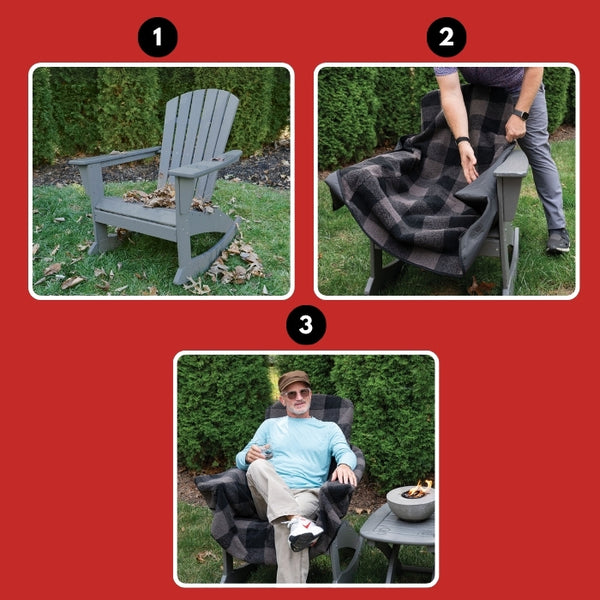 1

2

3