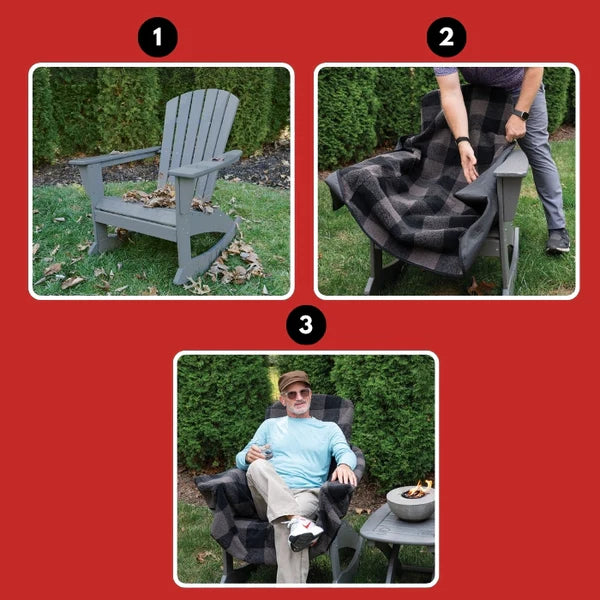 1

2

3